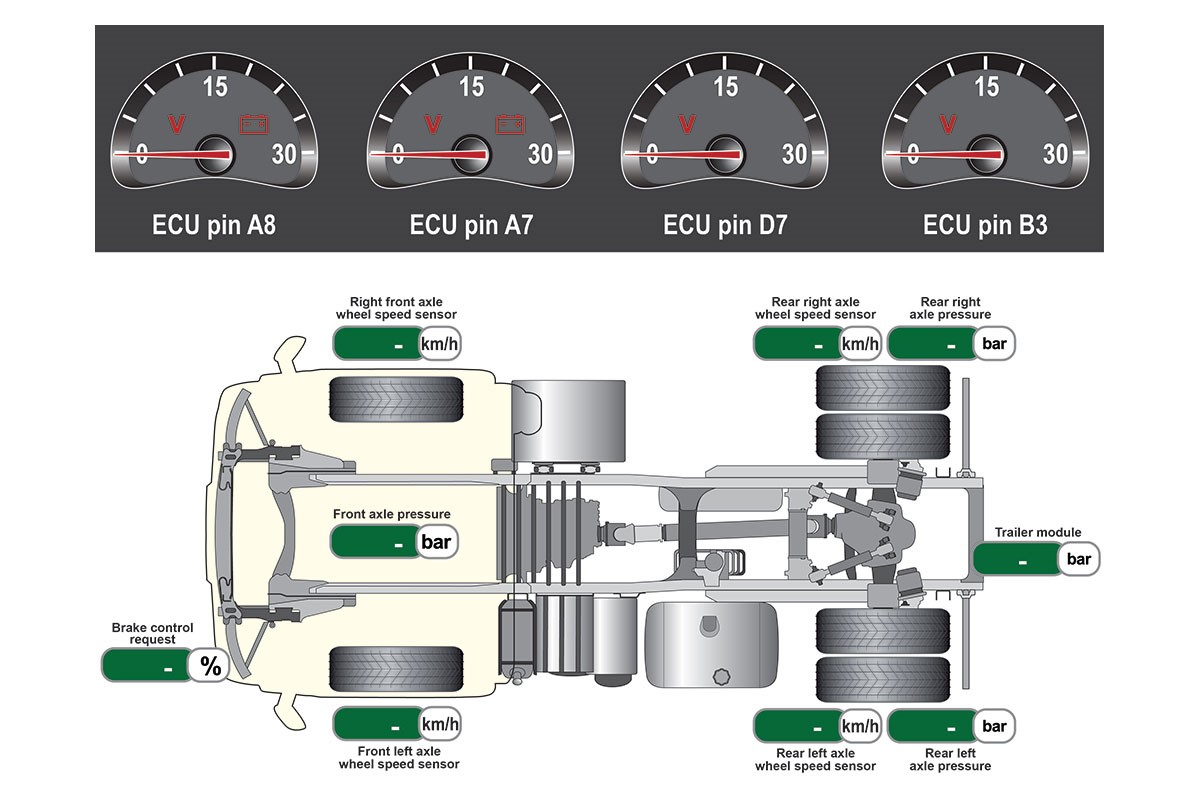 15
V
0
30
ECU pin A8

15
V
0
30
ECU pin A7

15
V
0
30
ECU pin D7

15
V
0
30
ECU pin B3

Right front axle wheel speed sensor
- km/h

Rear right axle wheel speed sensor
- km/h

Rear right axle pressure
- bar

Front axle pressure
- bar

Trailer module
- bar

Brake control request
- %

- km/h
Front left axle wheel speed sensor

- km/h
Rear left axle wheel speed sensor

- bar
Rear left axle pressure